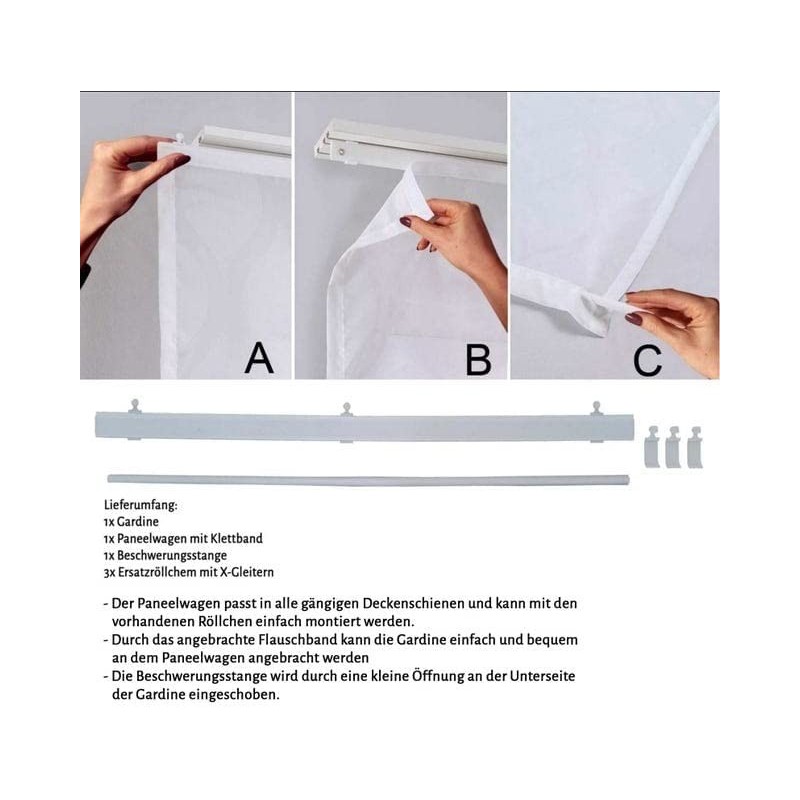 A

B

C

Lieferumfang:
1x Gardine
1x Paneelwagen mit Klettband
1x Beschwerungsstange
3x Ersatzröllchem mit X-Gleitern

- Der Paneelwagen passt in alle gängigen Deckenschienen und kann mit den vorhandenen Röllchen einfach montiert werden.
- Durch das angebrachte Flauschband kann die Gardine einfach und bequem an dem Paneelwagen angebracht werden
- Die Beschwerungsstange wird durch eine kleine Öffnung an der Unterseite der Gardine eingeschoben.