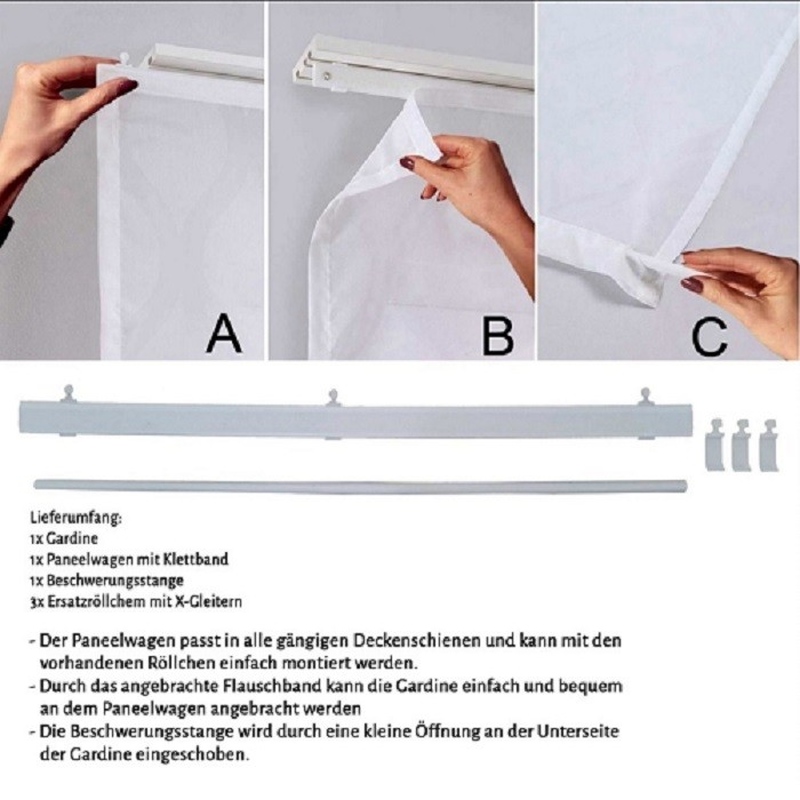 A

B

C

Lieferumfang:
1x Gardine
1x Paneelwagen mit Klettband
1x Beschwerungsstange
3x Ersatzröllchem mit X-Gleitern

- Der Paneelwagen passt in alle gängigen Deckenschienen und kann mit den vorhandenen Röllchen einfach montiert werden.
- Durch das angebrachte Flauschband kann die Gardine einfach und bequem an dem Paneelwagen angebracht werden
- Die Beschwerungsstange wird durch eine kleine Öffnung an der Unterseite der Gardine eingeschoben.