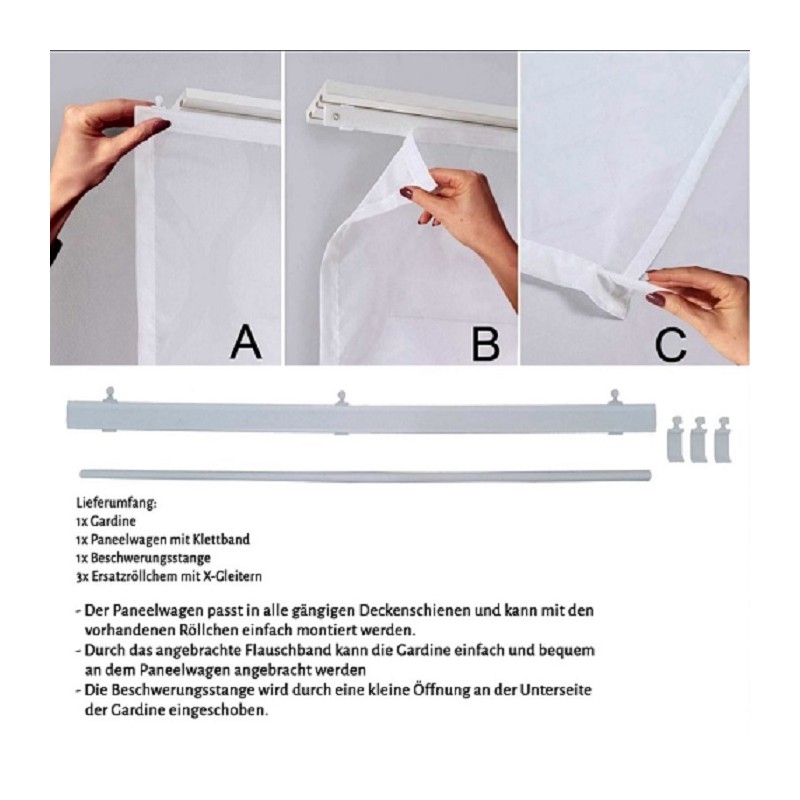 A

B

C

Lieferumfang:
1x Gardine
1x Paneelwagen mit Klettband
1x Beschwerungsstange
3x Ersatzröllchem mit X-Gleitern

- Der Paneelwagen passt in alle gängigen Deckenschienen und kann mit den vorhandenen Röllchen einfach montiert werden.
- Durch das angebrachte Flauschband kann die Gardine einfach und bequem an dem Paneelwagen angebracht werden
- Die Beschwerungsstange wird durch eine kleine Öffnung an der Unterseite der Gardine eingeschoben.